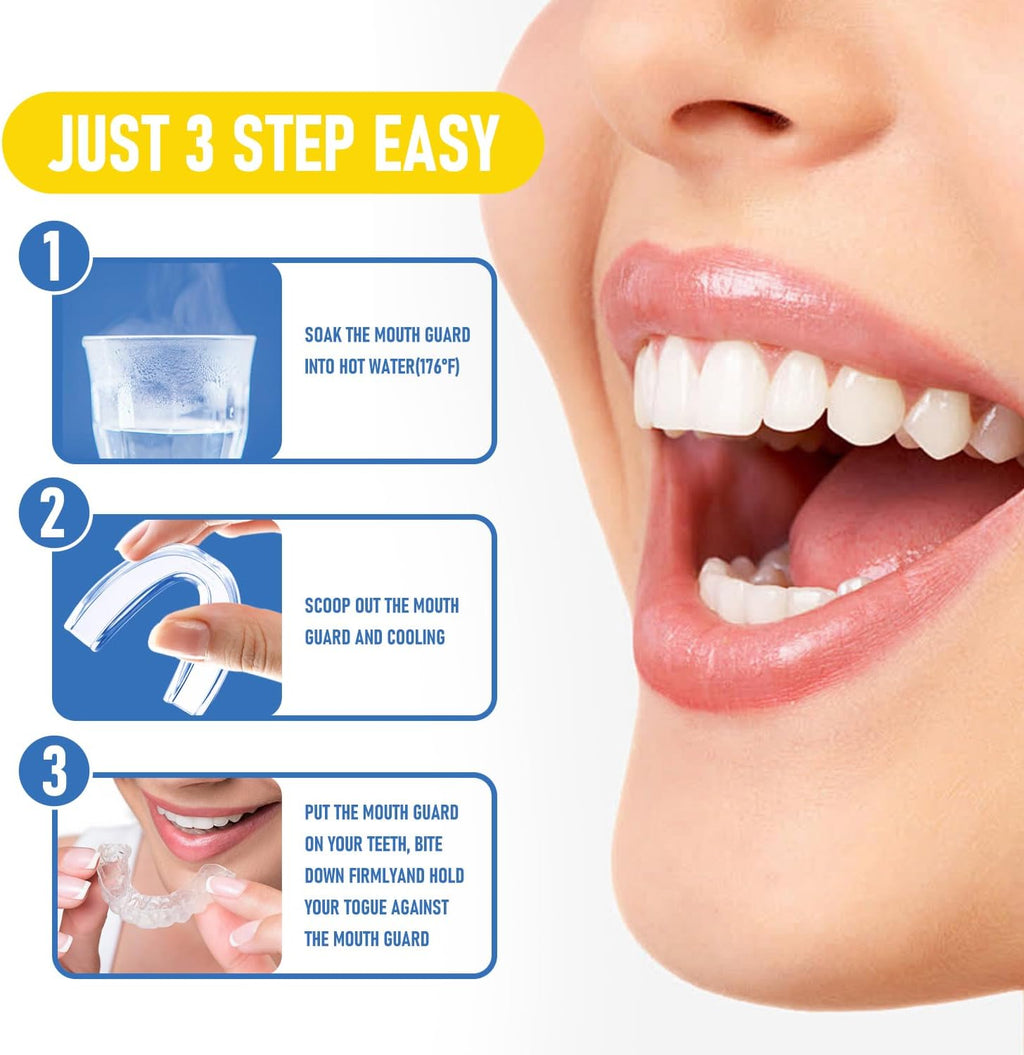 JUST 3 STEP EASY

1

SOAK THE MOUTH GUARD INTO HOT WATER(176°F)

2

SCOOP OUT THE MOUTH GUARD AND COOLING

3

PUT THE MOUTH GUARD ON YOUR TEETH, BITE DOWN FIRMLYAND HOLD YOUR TOGUE AGAINST THE MOUTH GUARD